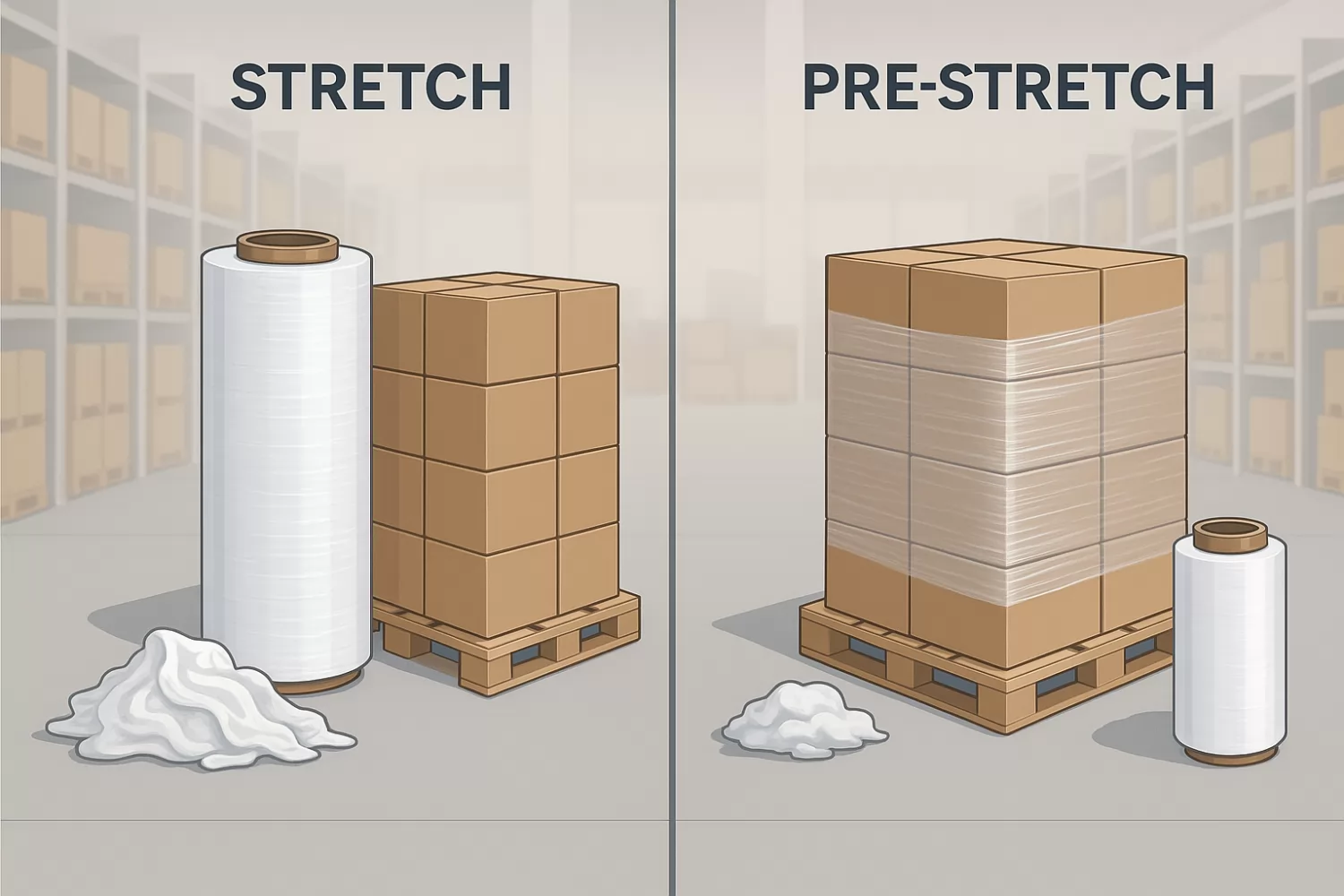 STRETCH

PRE-STRETCH